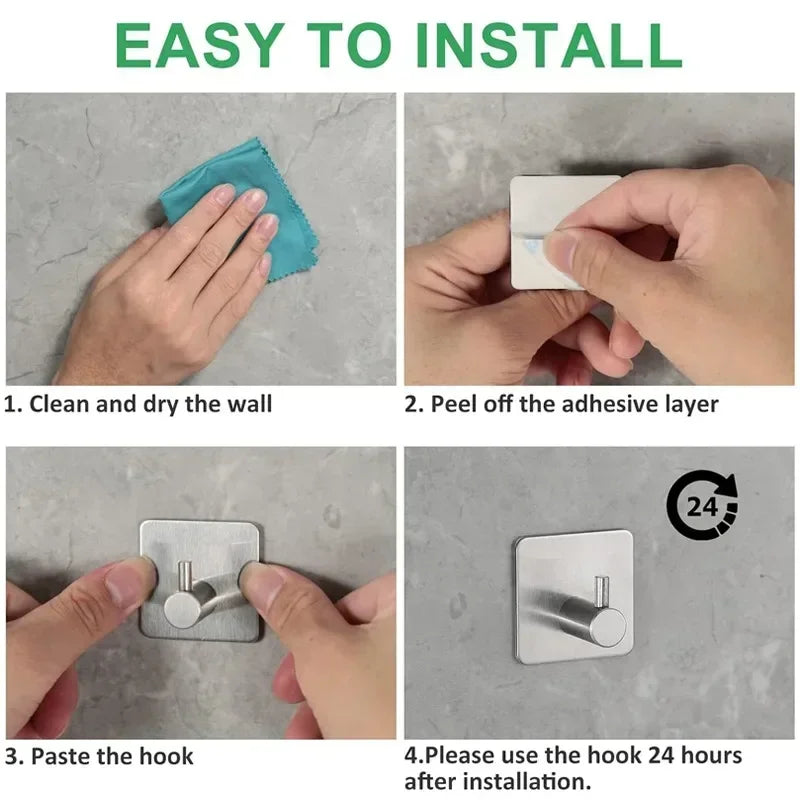 EASY TO INSTALL

1. Clean and dry the wall

2. Peel off the adhesive layer

3. Paste the hook

24

4.Please use the hook 24 hours after installation.