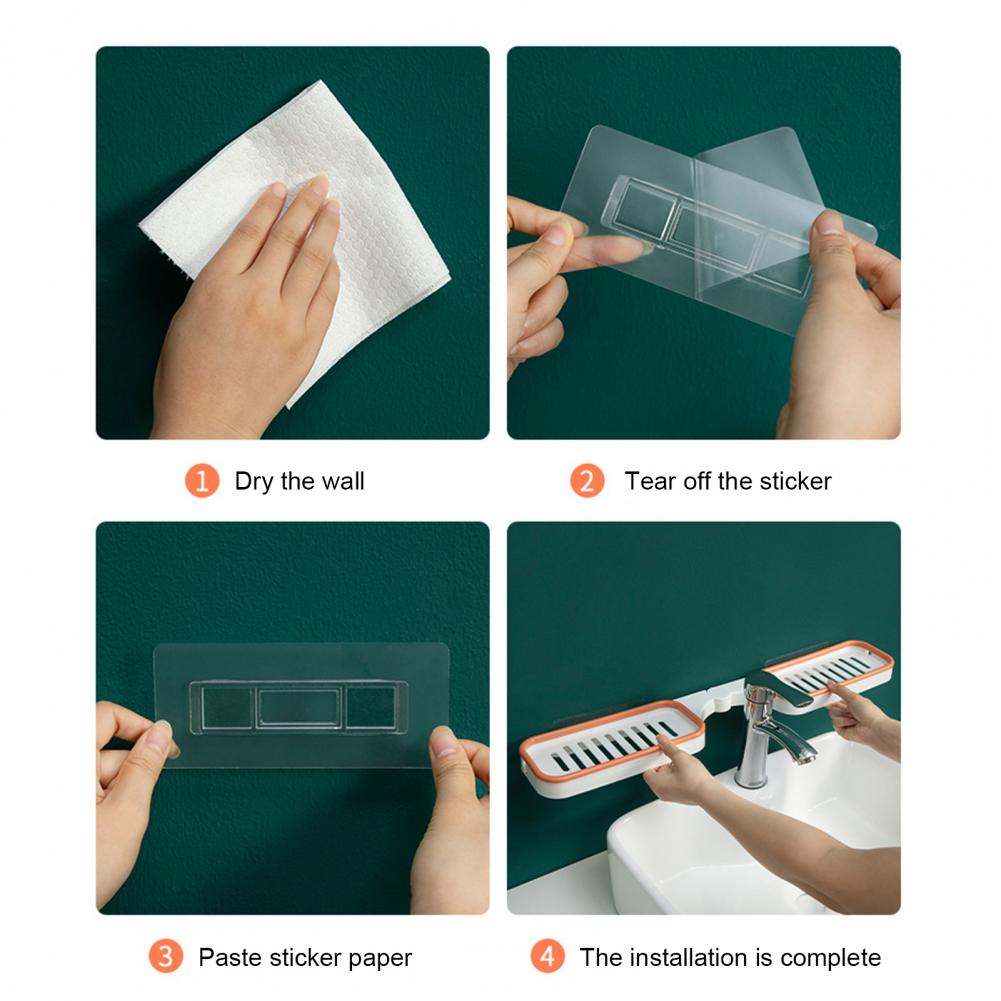 1 Dry the wall

2 Tear off the sticker

3 Paste sticker paper

4 The installation is complete